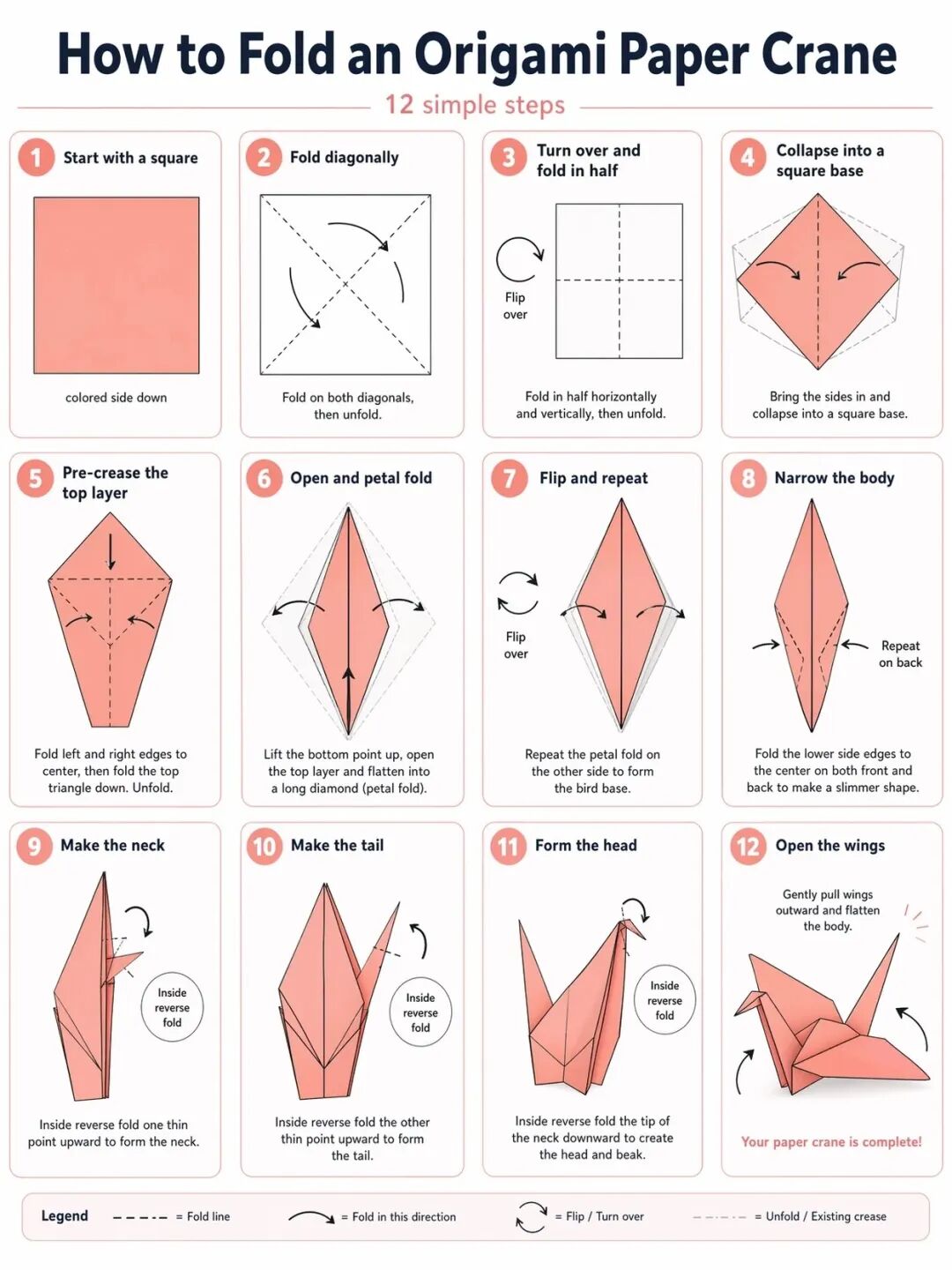 How to Fold an Origami Paper Crane

12 simple steps

1 Start with a square

colored side down

2 Fold diagonally

Fold on both diagonals, then unfold.

3 Turn over and fold in half

Flip over

Fold in half horizontally and vertically, then unfold.

4 Collapse into a square base

Bring the sides in and collapse into a square base.

5 Pre-crease the top layer

Fold left and right edges to center, then fold the top triangle down. Unfold.

6 Open and petal fold

Lift the bottom point up, open the top layer and flatten into a long diamond (petal fold).

7 Flip and repeat

Flip over

Repeat the petal fold on the other side to form the bird base.

8 Narrow the body

Repeat on back

Fold the lower side edges to the center on both front and back to make a slimmer shape.

9 Make the neck

Inside reverse fold

Inside reverse fold one thin point upward to form the neck.

10 Make the tail

Inside reverse fold

Inside reverse fold the other thin point upward to form the tail.

11 Form the head

Inside reverse fold

Inside reverse fold the tip of the neck downward to create the head and beak.

12 Open the wings

Gently pull wings outward and flatten the body.

Your paper crane is complete!

Legend = Fold line = Fold in this direction = Flip / Turn over = Unfold / Existing crease