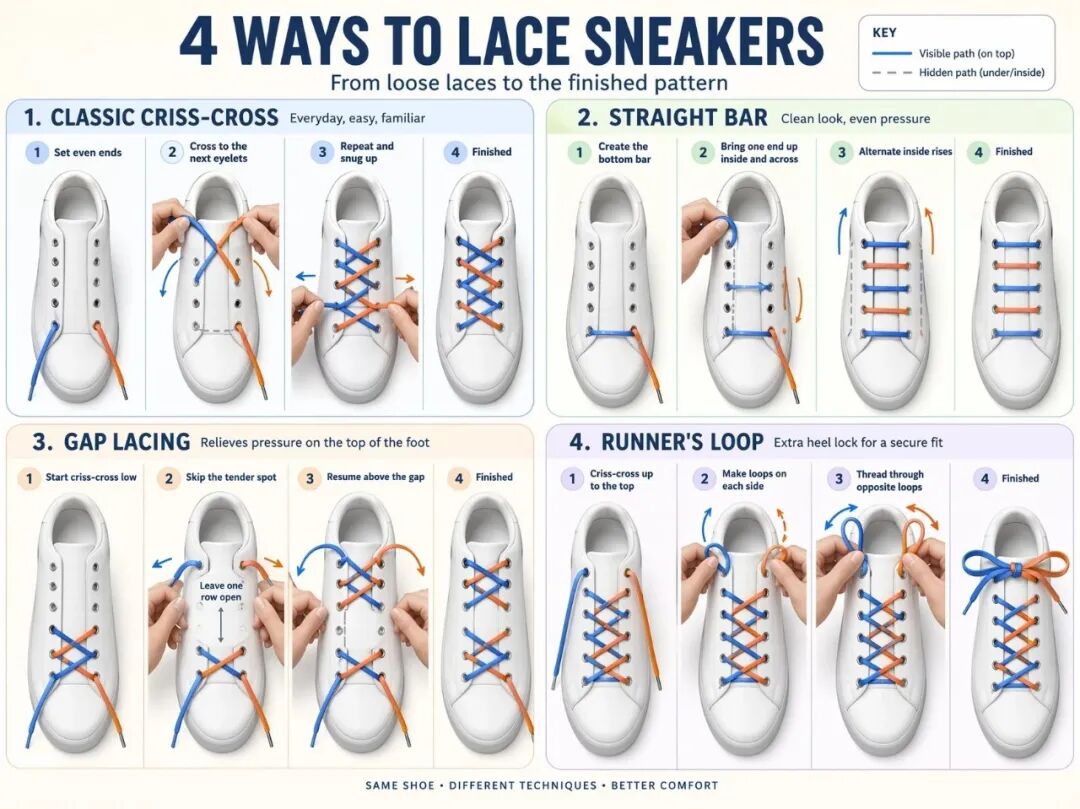 4 WAYS TO LACE SNEAKERS
From loose laces to the finished pattern

KEY
Visible path (on top)
Hidden path (under/inside)

1. CLASSIC CRISS-CROSS Everyday, easy, familiar

1 Set even ends
2 Cross to the next eyelets
3 Repeat and snug up
4 Finished

2. STRAIGHT BAR Clean look, even pressure

1 Create the bottom bar
2 Bring one end up inside and across
3 Alternate inside rises
4 Finished

3. GAP LACING Relieves pressure on the top of the foot

1 Start criss-cross low
2 Skip the tender spot
Leave one row open
3 Resume above the gap
4 Finished

4. RUNNER'S LOOP Extra heel lock for a secure fit

1 Criss-cross up to the top
2 Make loops on each side
3 Thread through opposite loops
4 Finished

SAME SHOE • DIFFERENT TECHNIQUES • BETTER COMFORT